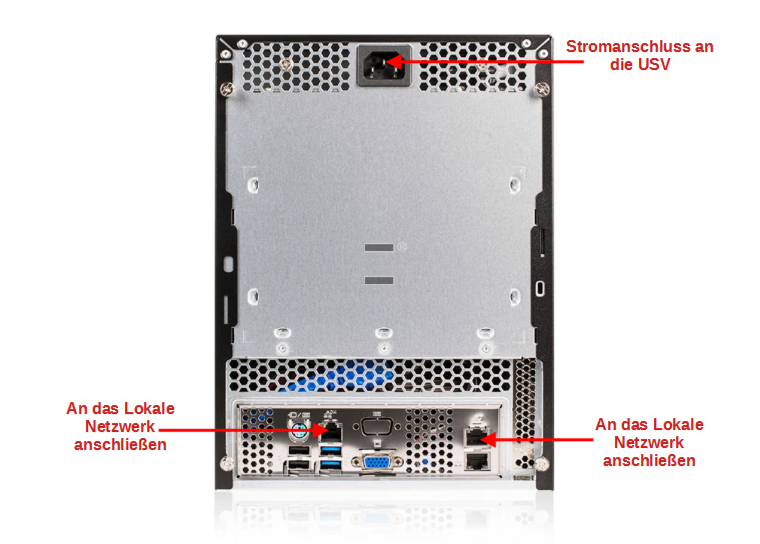 Stromanschluss an die USV

An das Lokale Netzwerk anschließen

An das Lokale Netzwerk anschließen